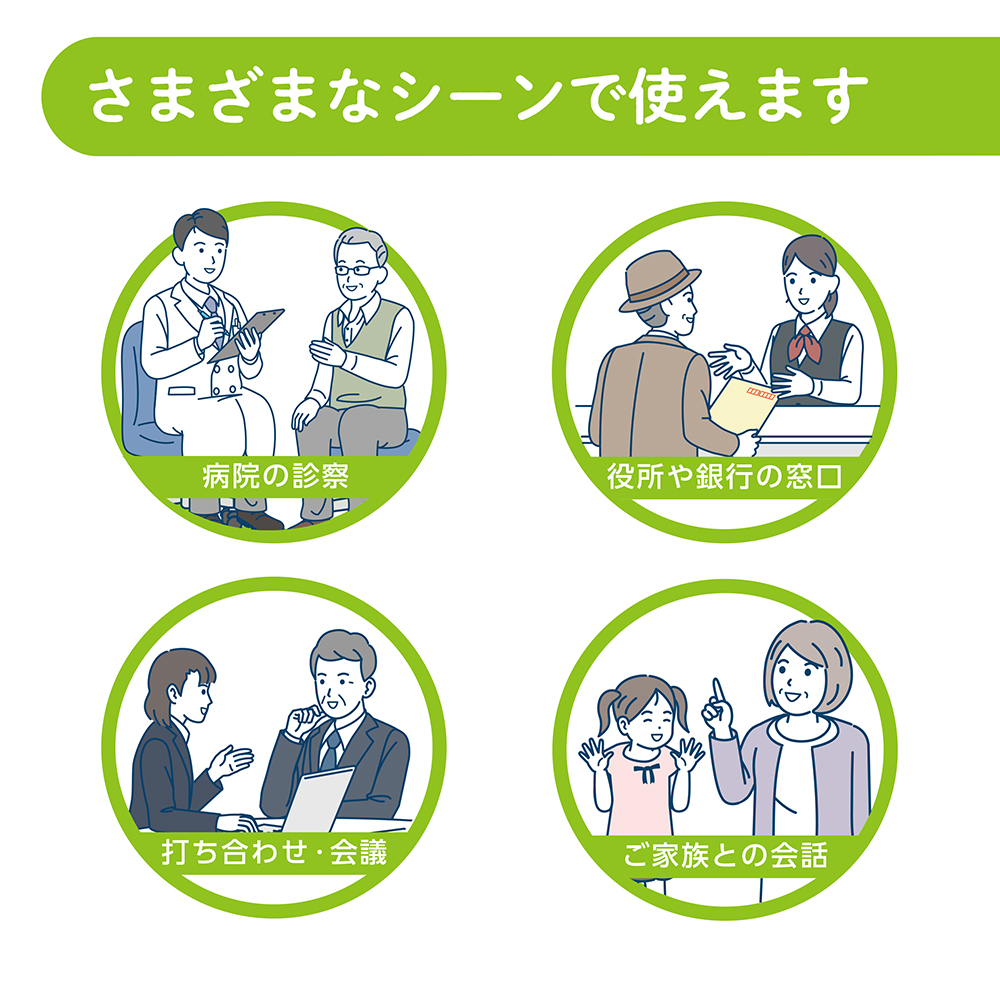 さまざまなシーンで使えます

病院の診察

役所や銀行の窓口

打ち合わせ・会議

ご家族との会話